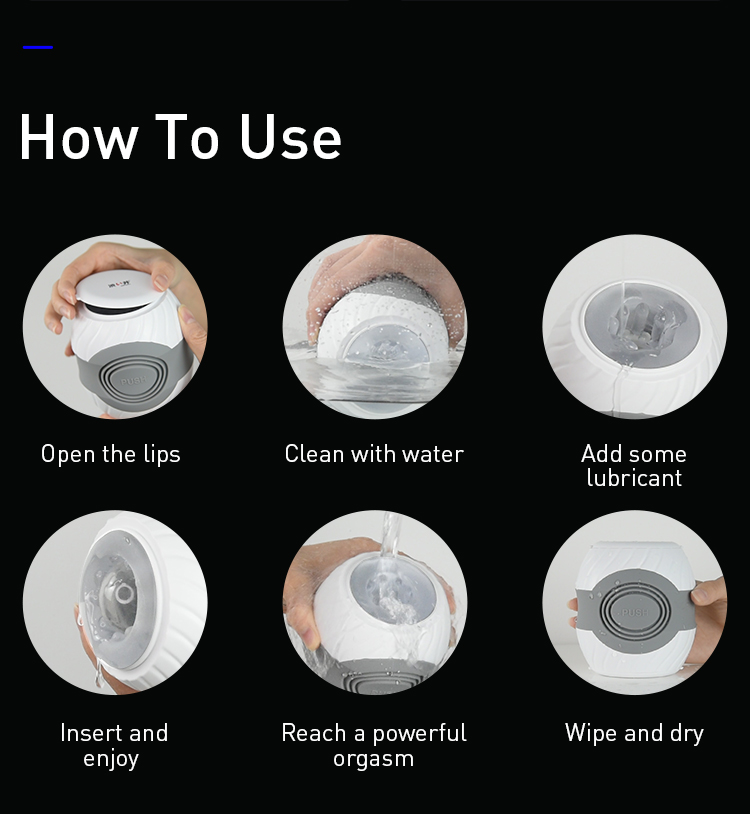 How To Use

PUSH

Open the lips

Clean with water

Add some lubricant

Insert and enjoy

Reach a powerful orgasm

PUSH

Wipe and dry